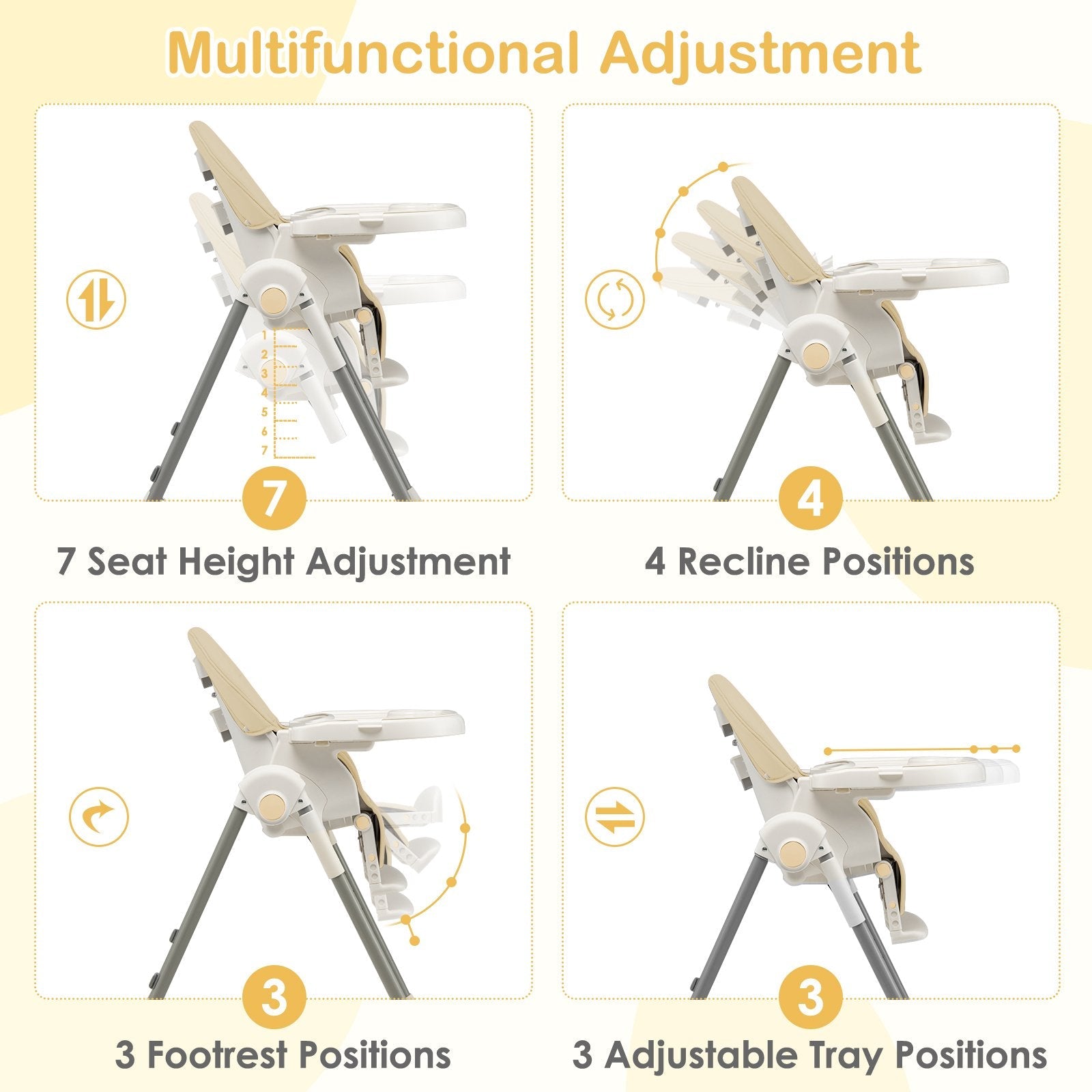 Multifunctional Adjustment

1
2
3
4
5
6
7

7

7 Seat Height Adjustment

4

4 Recline Positions

3

3 Footrest Positions

3

3 Adjustable Tray Positions